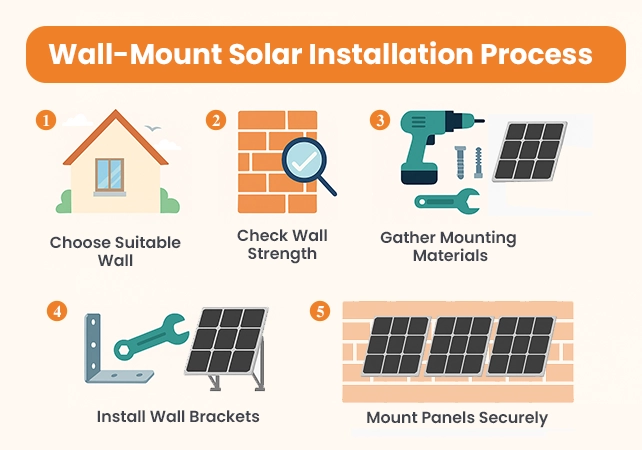 Wall-Mount Solar Installation Process

1
Choose Suitable Wall

2
Check Wall Strength

3
Gather Mounting Materials

4
Install Wall Brackets

5
Mount Panels Securely